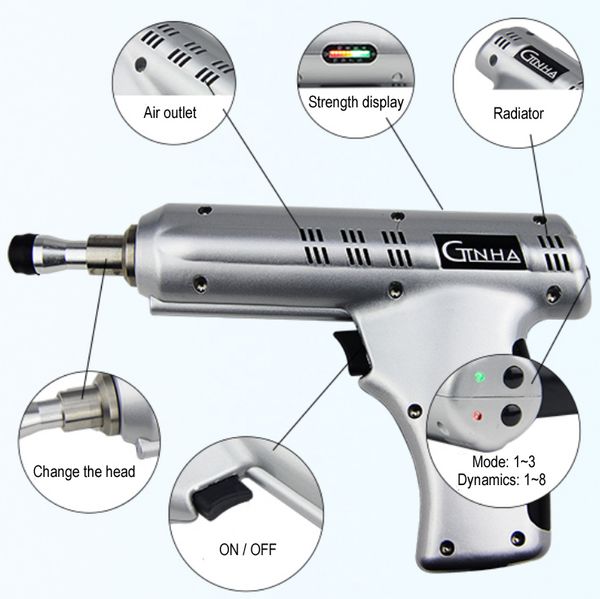 Air outlet

Strength display

GINHA

Radiator

GINHA

Change the head

ON / OFF

Mode: 1~3
Dynamics: 1~8