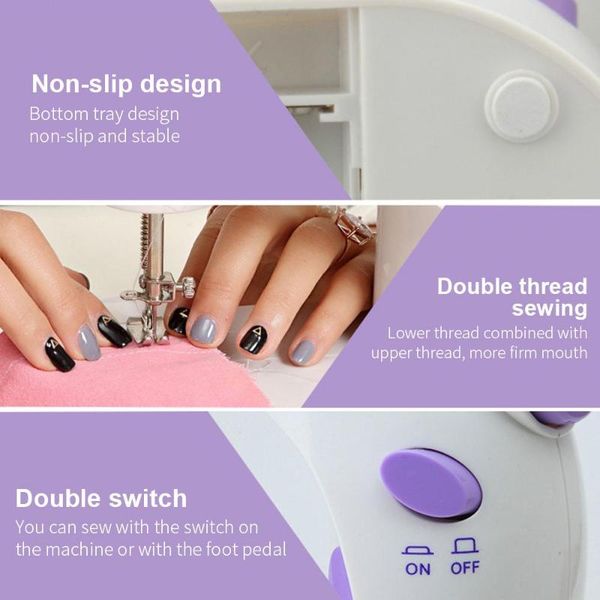 Non-slip design
Bottom tray design non-slip and stable

Double thread sewing
Lower thread combined with upper thread, more firm mouth

Double switch
You can sew with the switch on the machine or with the foot pedal

ON OFF