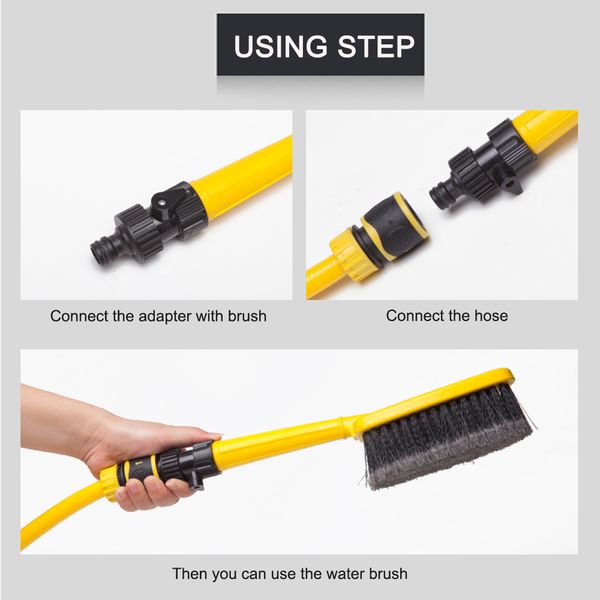 USING STEP

Connect the adapter with brush

Connect the hose

Then you can use the water brush