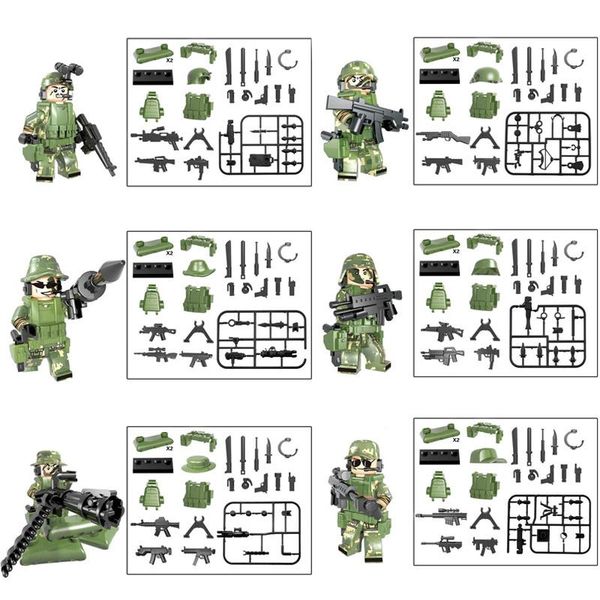 X2

X2

X2

X2

X2

X2