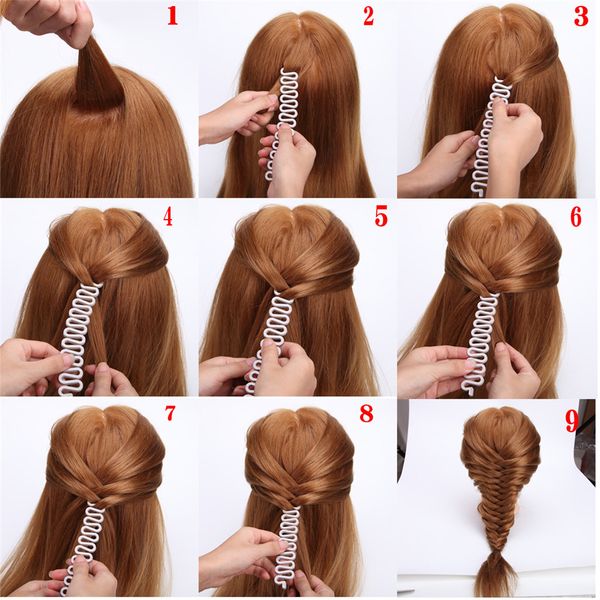 1
2
3
4
5
6
7
8
9