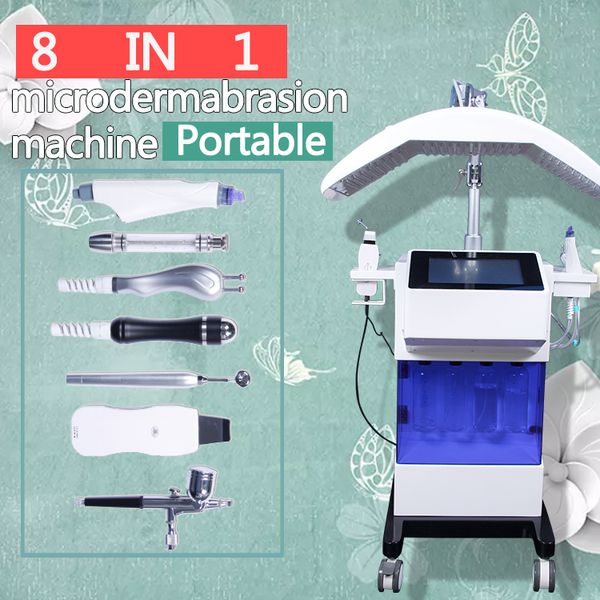 8 IN 1
microdermabrasion
machine Portable