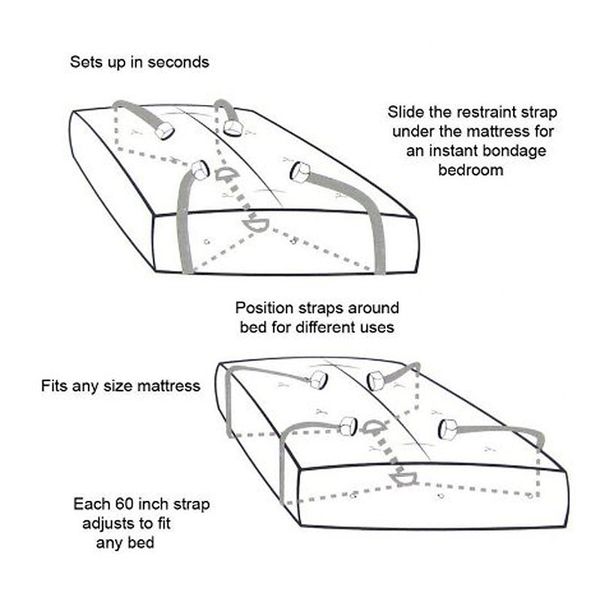 Sets up in seconds

Slide the restraint strap under the mattress for an instant bondage bedroom

Position straps around bed for different uses

Fits any size mattress

Each 60 inch strap adjusts to fit any bed