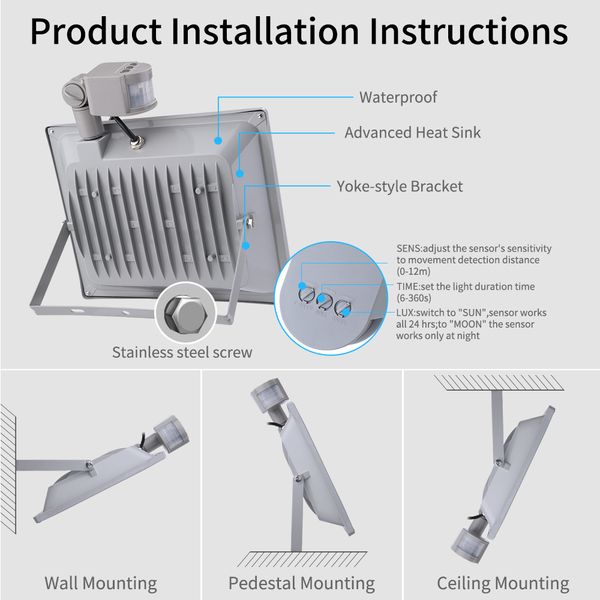 Product Installation Instructions

Waterproof

Advanced Heat Sink

Yoke-style Bracket

SENS:adjust the sensor's sensitivity to movement detection distance (0-12m)

TIME:set the light duration time (6-360s)

LUX:switch to "SUN",sensor works all 24 hrs;to "MOON" the sensor works only at night

Stainless steel screw

Wall Mounting

Pedestal Mounting

Ceiling Mounting