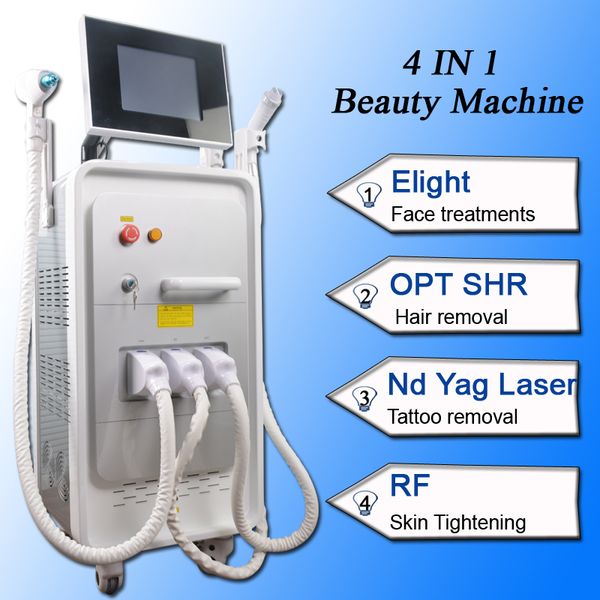 4 IN 1
Beauty Machine

1 Elight
Face treatments

2 OPT SHR
Hair removal

3 Nd Yag Laser
Tattoo removal

4 RF
Skin Tightening