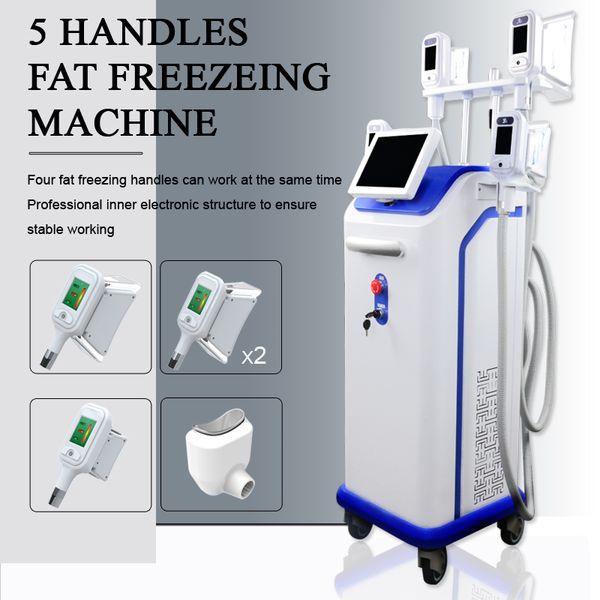 5 HANDLES
FAT FREEZEING
MACHINE

Four fat freezing handles can work at the same time
Professional inner electronic structure to ensure stable working

x2