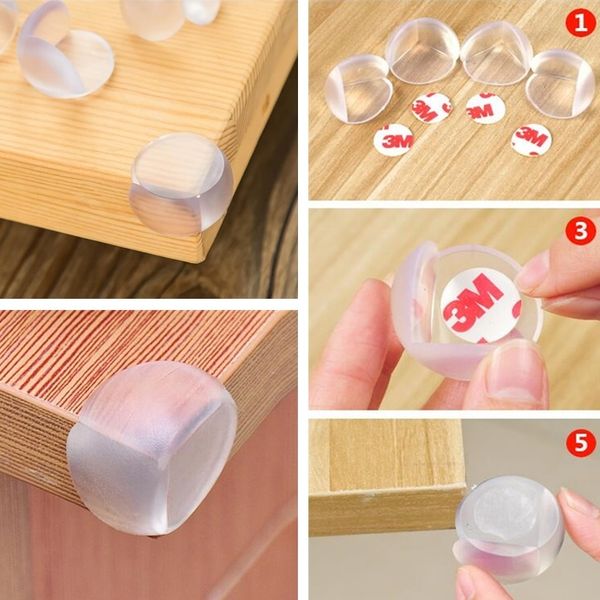 1

3M 3M 3M 3M

3

3M

5