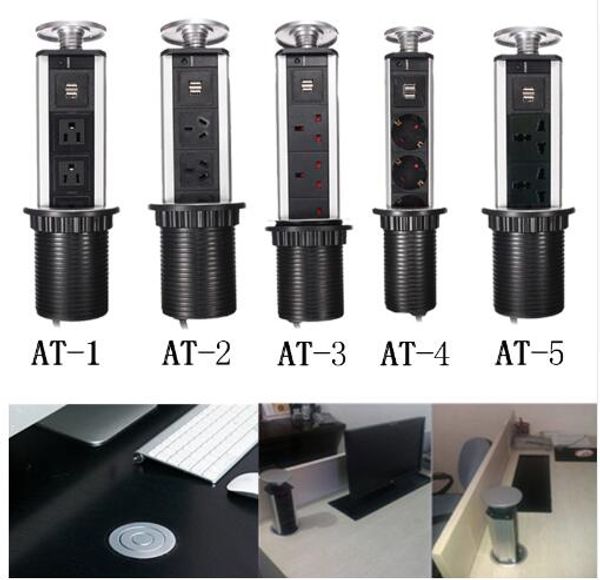 AT-1 AT-2 AT-3 AT-4 AT-5