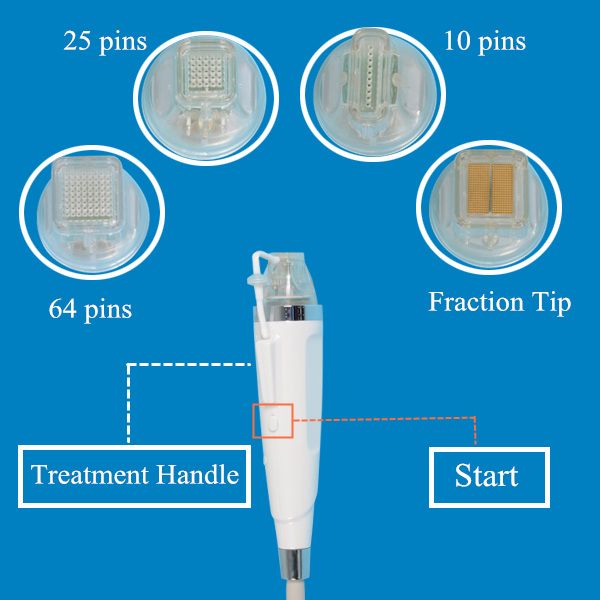 25 pins

10 pins

64 pins

Fraction Tip

Treatment Handle

Start