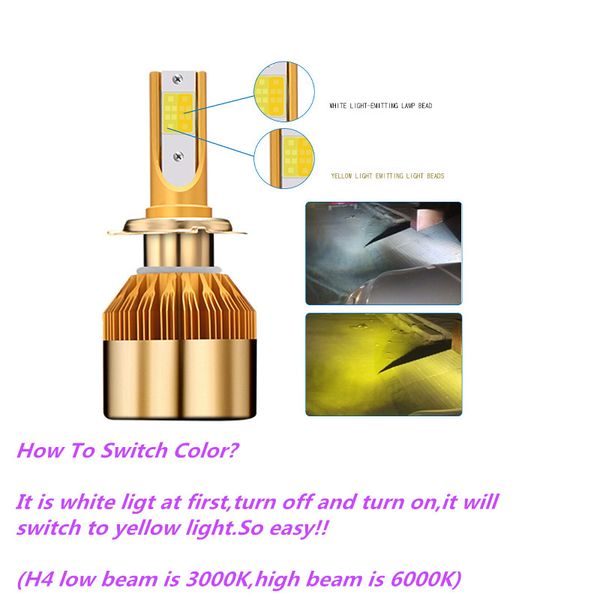 WHITE LIGHT-EMITTING LAMP BEAD

YELLOW LIGHT EMITTING LIGHT BEADS

How To Switch Color?

It is white ligt at first,turn off and turn on,it will switch to yellow light.So easy!!

(H4 low beam is 3000K,high beam is 6000K)