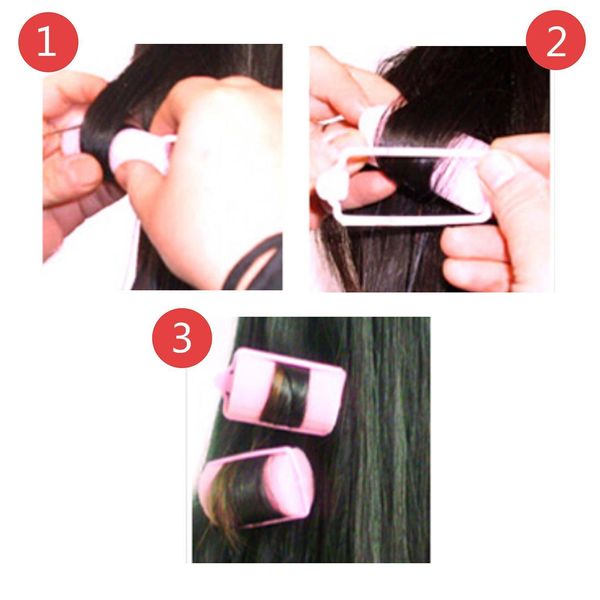 1

2

3