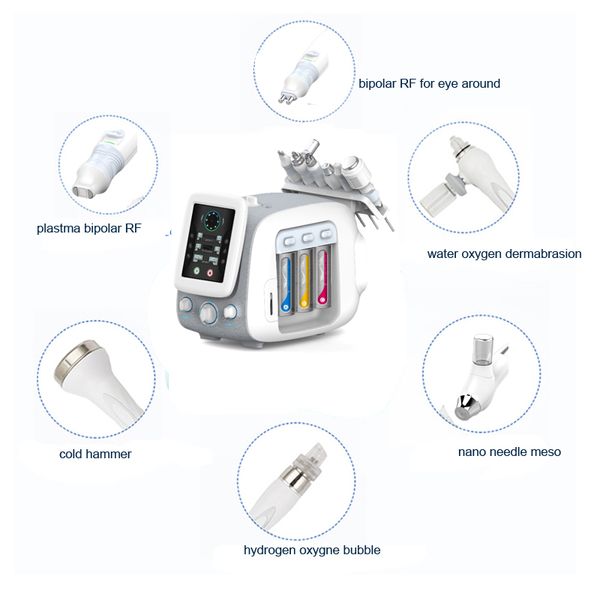 bipolar RF for eye around

plastma bipolar RF

water oxygen dermabrasion

cold hammer

nano needle meso

hydrogen oxygne bubble