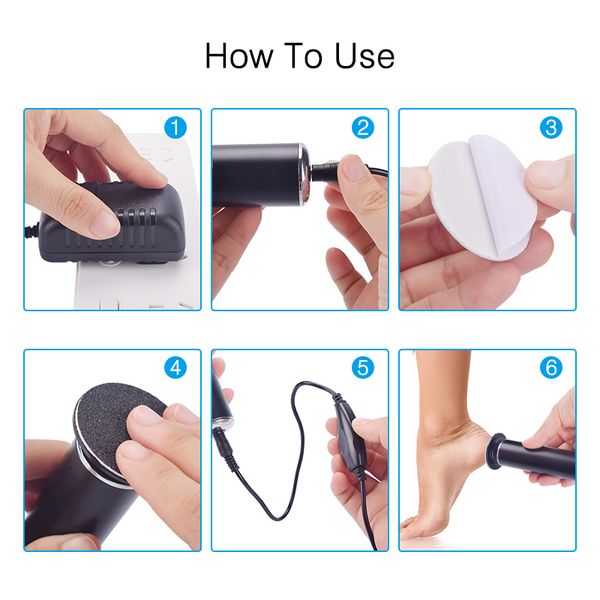 How To Use

1

2

3

4

5

6