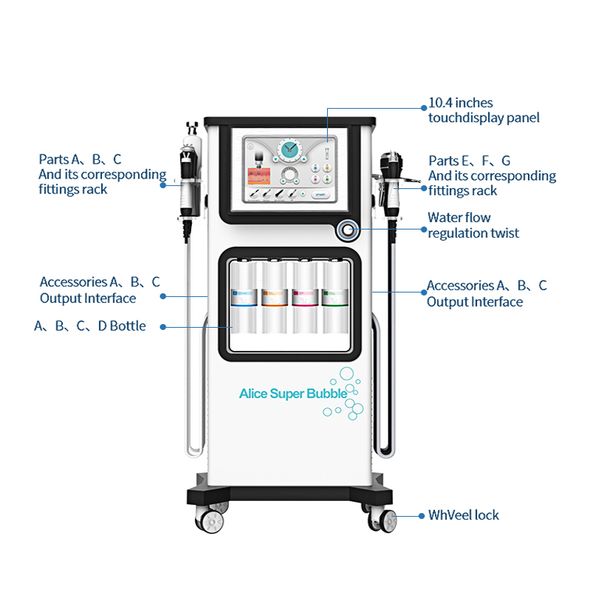 10.4 inches
touchdisplay panel

Parts A、B、C
And its corresponding
fittings rack

Parts E、F、G
And its corresponding
fittings rack

Water flow
regulation twist

Accessories A、B、C
Output Interface

Accessories A、B、C
Output Interface

A、B、C、D Bottle

Alice Super Bubble

WhVeel lock