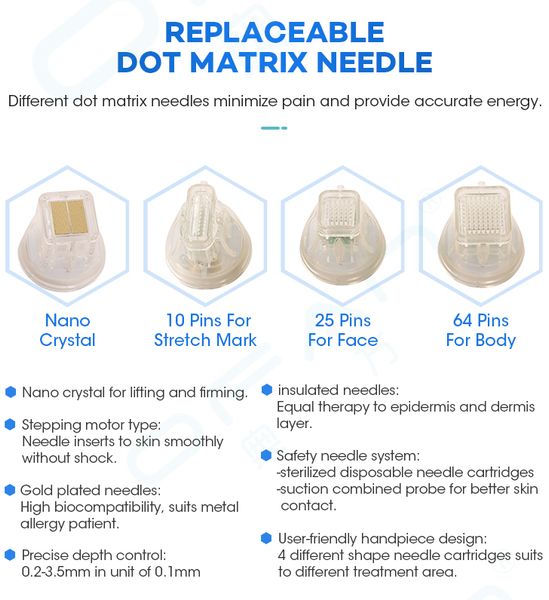 REPLACEABLE
DOT MATRIX NEEDLE

Different dot matrix needles minimize pain and provide accurate energy.

Nano Crystal

10 Pins For Stretch Mark

25 Pins For Face

64 Pins For Body

Nano crystal for lifting and firming.

Stepping motor type:
Needle inserts to skin smoothly without shock.

Gold plated needles:
High biocompatibility, suits metal allergy patient.

Precise depth control:
0.2-3.5mm in unit of 0.1mm

insulated needles:
Equal therapy to epidermis and dermis layer.

Safety needle system:
-sterilized disposable needle cartridges
-suction combined probe for better skin contact.

User-friendly handpiece design:
4 different shape needle cartridges suits to different treatment area.