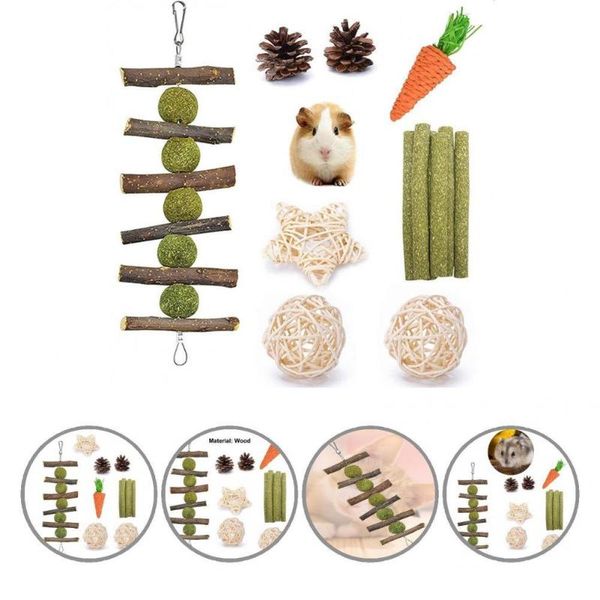 Material: Wood