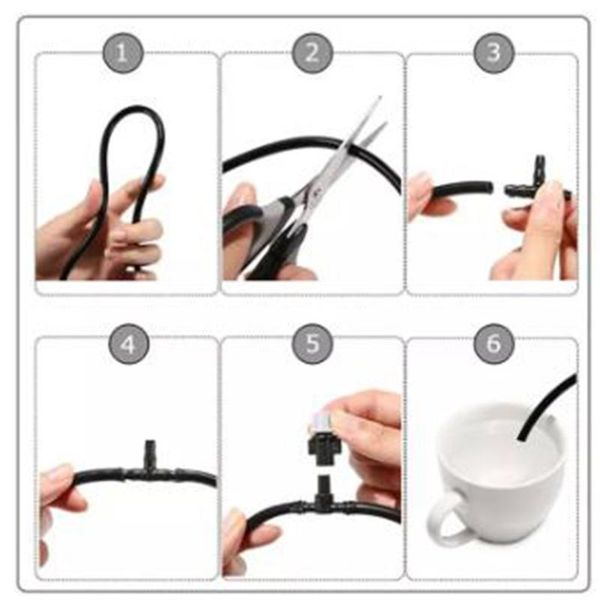 1
2
3
4
5
6