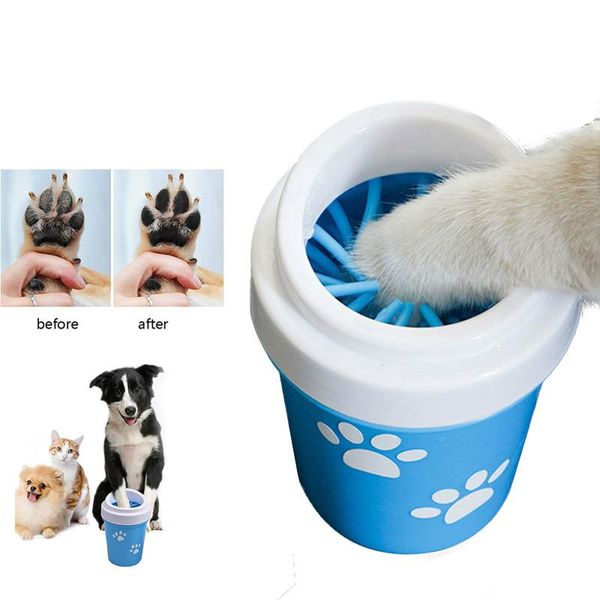 before

after