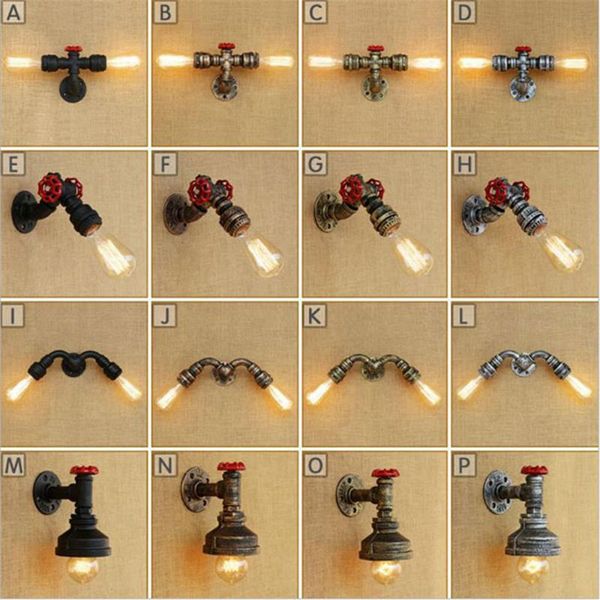 A
B
C
D
E
F
G
H
I
J
K
L
M
N
O
P