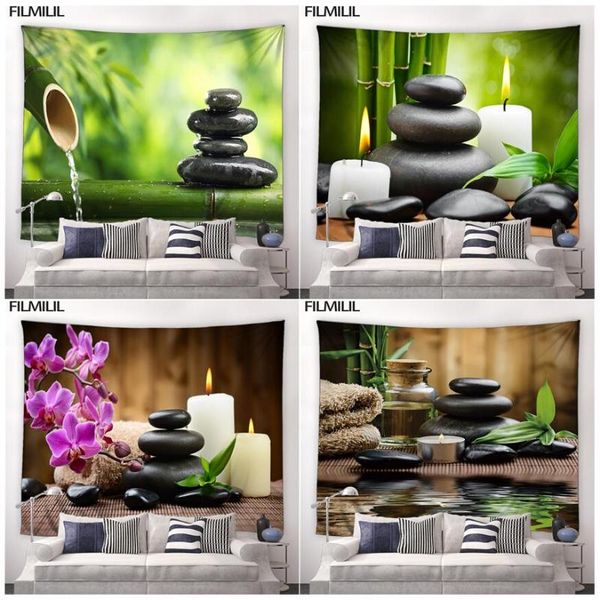 FILMILIL

FILMILIL

FILMILIL

FILMILIL