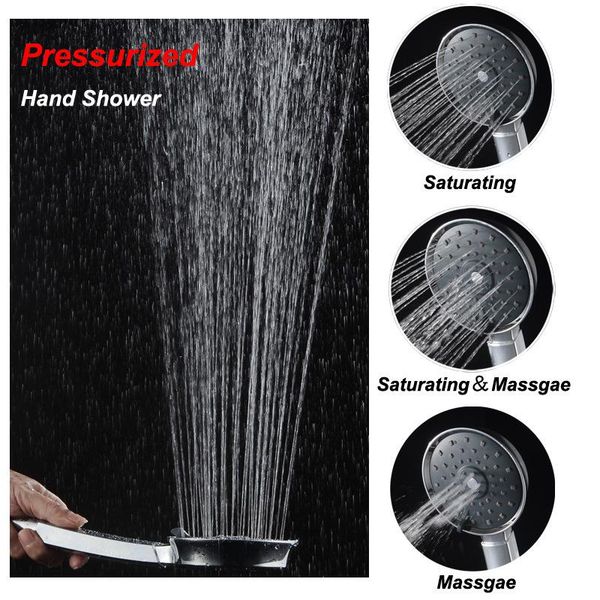 Pressurized
Hand Shower

Saturating

Saturating & Massgae

Massgae