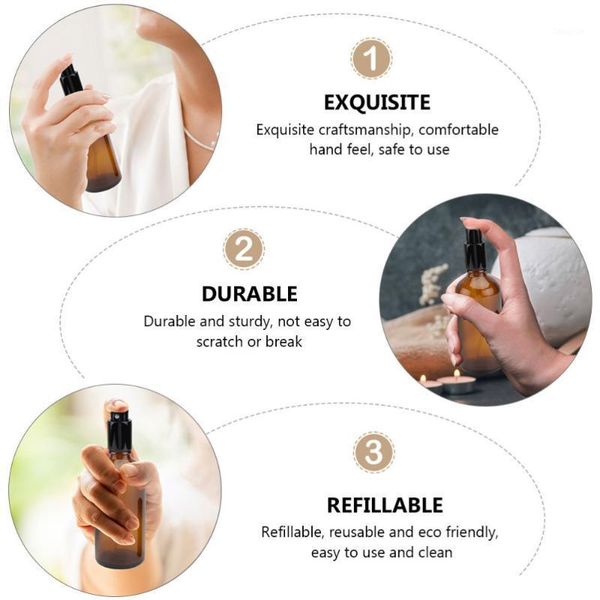 1

EXQUISITE

Exquisite craftsmanship, comfortable hand feel, safe to use

2

DURABLE

Durable and sturdy, not easy to scratch or break

3

REFILLABLE

Refillable, reusable and eco friendly, easy to use and clean