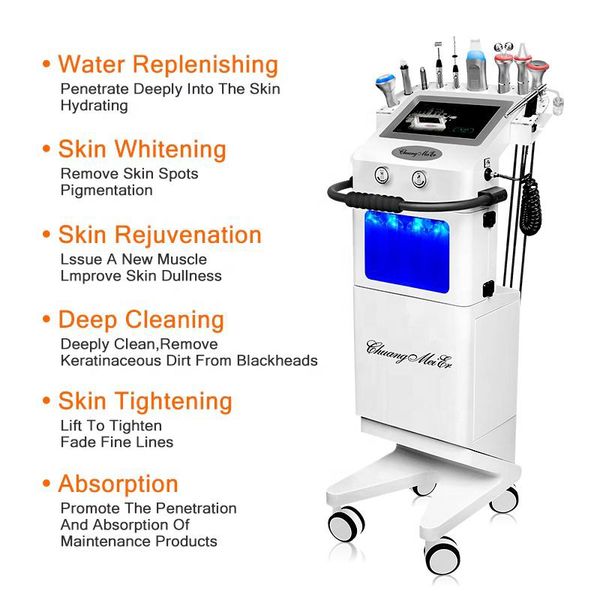 • Water Replenishing
Penetrate Deeply Into The Skin
Hydrating

• Skin Whitening
Remove Skin Spots
Pigmentation

• Skin Rejuvenation
Lssue A New Muscle
Lmprove Skin Dullness

• Deep Cleaning
Deeply Clean,Remove
Keratinaceous Dirt From Blackheads

• Skin Tightening
Lift To Tighten
Fade Fine Lines

• Absorption
Promote The Penetration
And Absorption Of
Maintenance Products

ChuangMeiEr

ChuangMeiEr