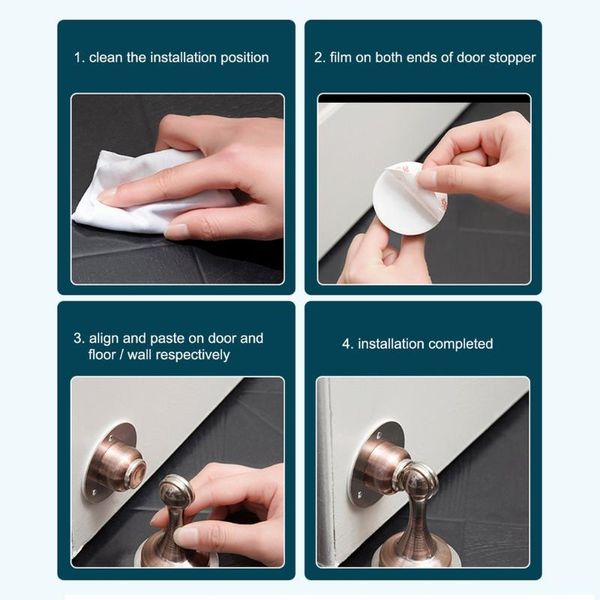 1. clean the installation position

2. film on both ends of door stopper

3. align and paste on door and floor / wall respectively

4. installation completed