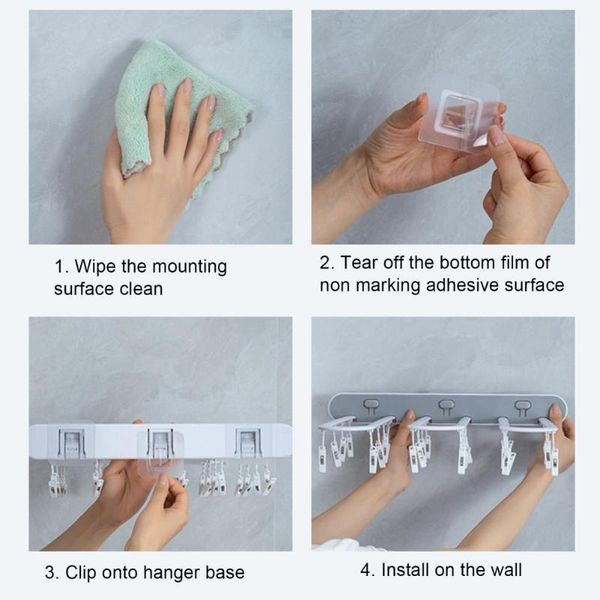 1. Wipe the mounting surface clean

2. Tear off the bottom film of non marking adhesive surface

3. Clip onto hanger base

4. Install on the wall