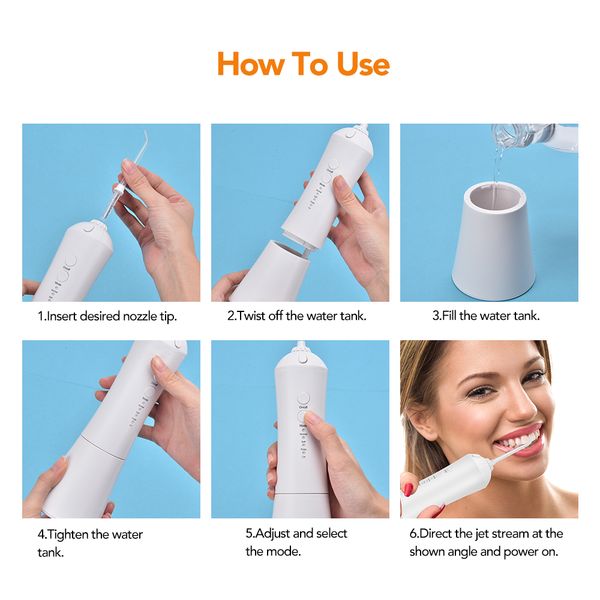 How To Use

1.Insert desired nozzle tip.

2.Twist off the water tank.

3.Fill the water tank.

4.Tighten the water tank.

5.Adjust and select the mode.

6.Direct the jet stream at the shown angle and power on.