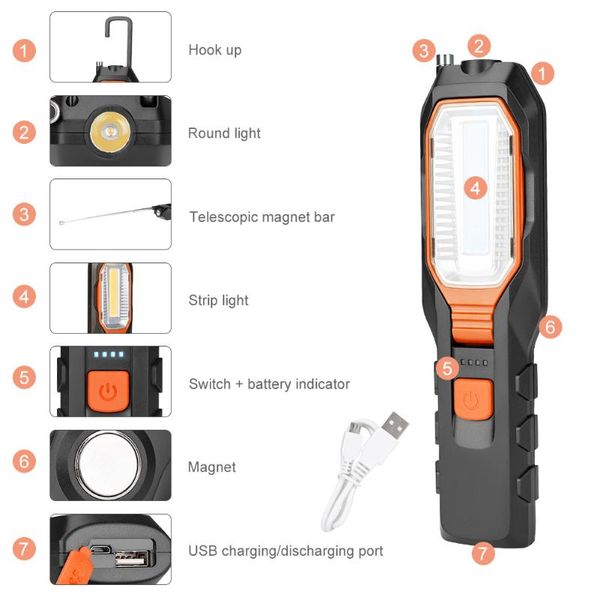 1 Hook up

2 Round light

3 Telescopic magnet bar

4 Strip light

5 Switch + battery indicator

6 Magnet

7 USB charging/discharging port

3 2 1

4

6

5

7