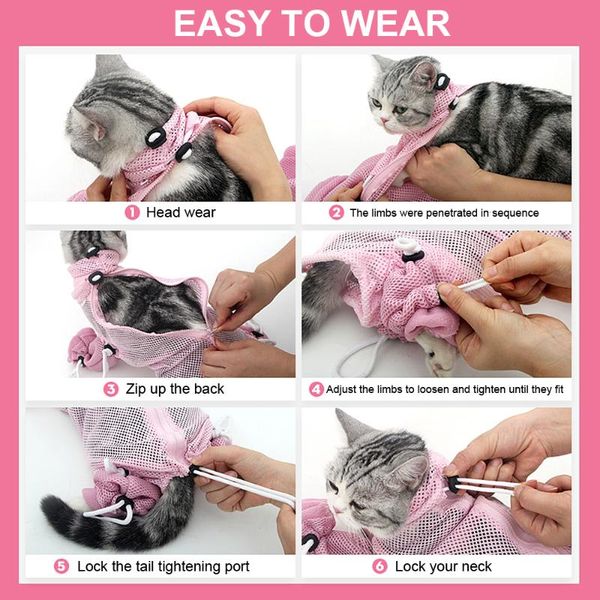 EASY TO WEAR

1 Head wear

2 The limbs were penetrated in sequence

3 Zip up the back

4 Adjust the limbs to loosen and tighten until they fit

5 Lock the tail tightening port

6 Lock your neck