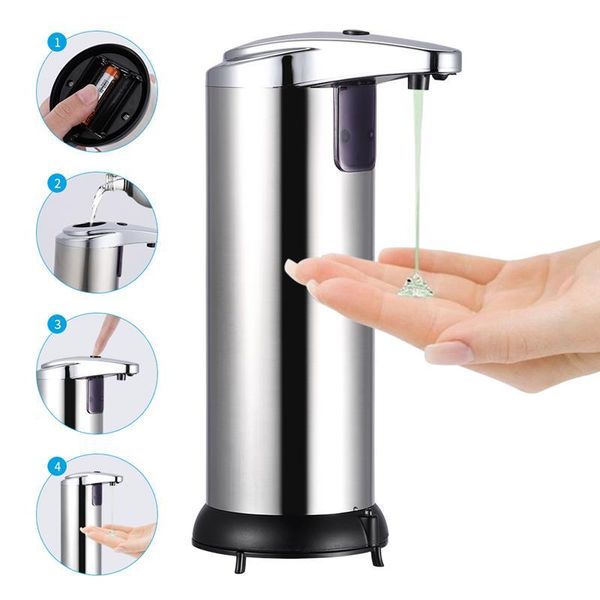 1
2
3
4