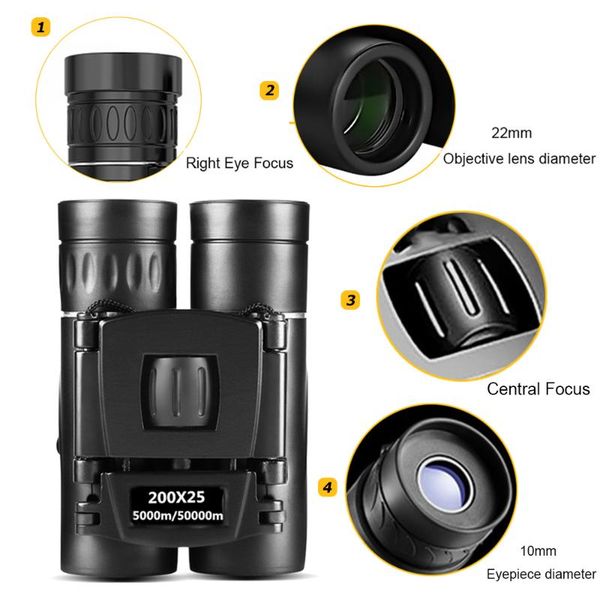 1

Right Eye Focus

2

22mm

Objective lens diameter

3

Central Focus

200X25

5000m/50000m

4

10mm

Eyepiece diameter