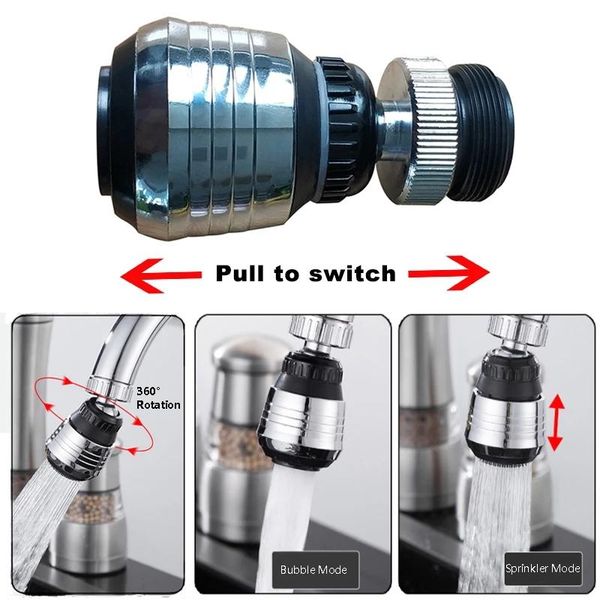 Pull to switch

360°
Rotation

Bubble Mode

Sprinkler Mode