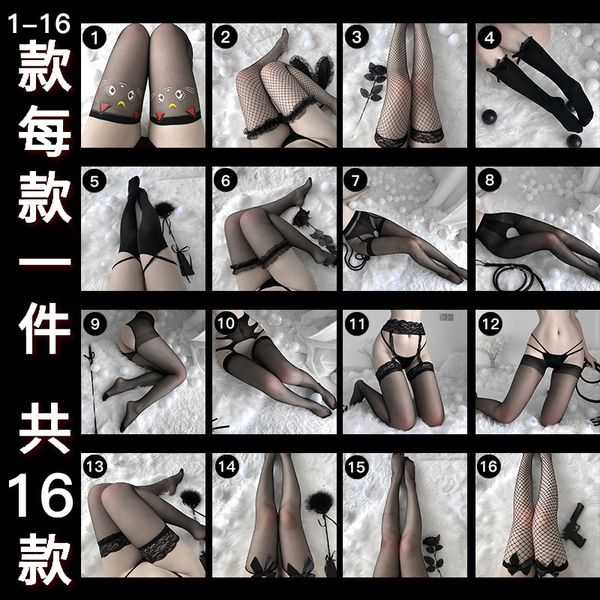 1-16
款每款一件 共16款

1
2
3
4
5
6
7
8
9
10
11
12
13
14
15
16