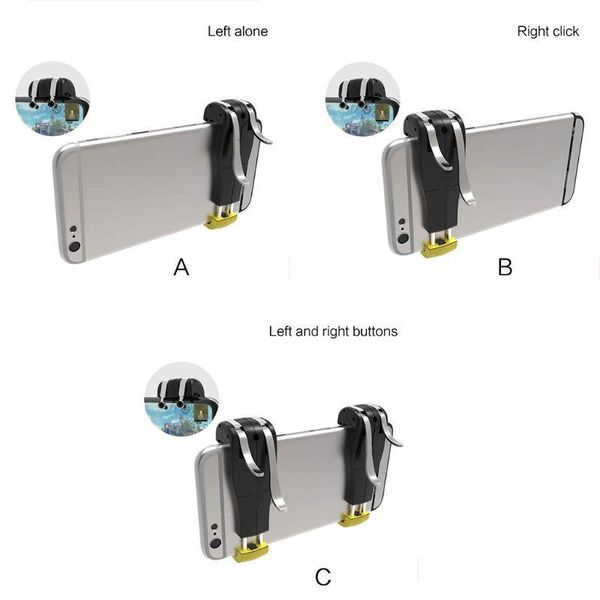 Left alone

Right click

A

B

Left and right buttons

C