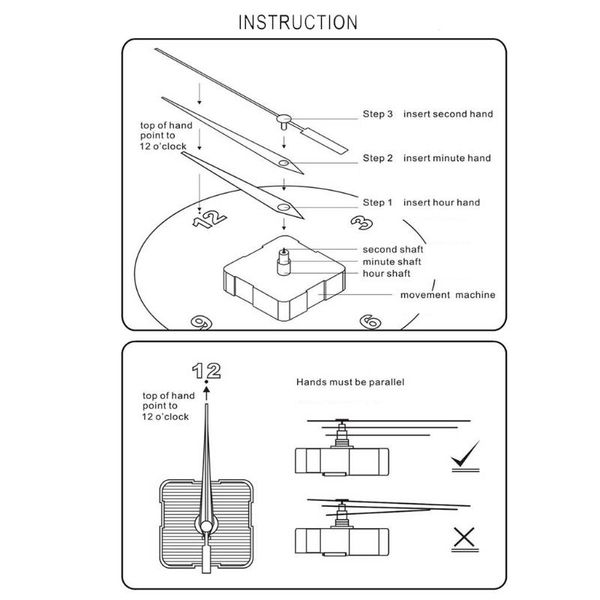 INSTRUCTION

top of hand point to 12 o'clock

Step 3 insert second hand

Step 2 insert minute hand

Step 1 insert hour hand

12

3

second shaft

minute shaft

hour shaft

movement machine

9

6

12

top of hand point to 12 o'clock

Hands must be parallel