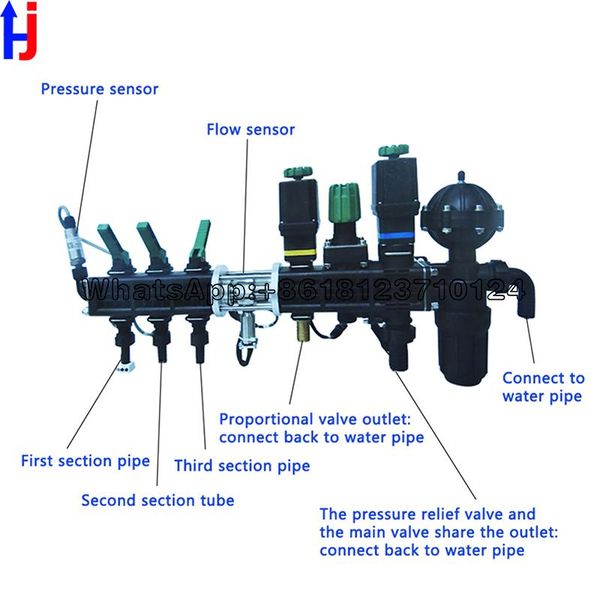 HJ

Pressure sensor

Flow sensor

WhatsApp:+8618123710124

Connect to water pipe

Proportional valve outlet: connect back to water pipe

First section pipe

Third section pipe

Second section tube

The pressure relief valve and the main valve share the outlet: connect back to water pipe