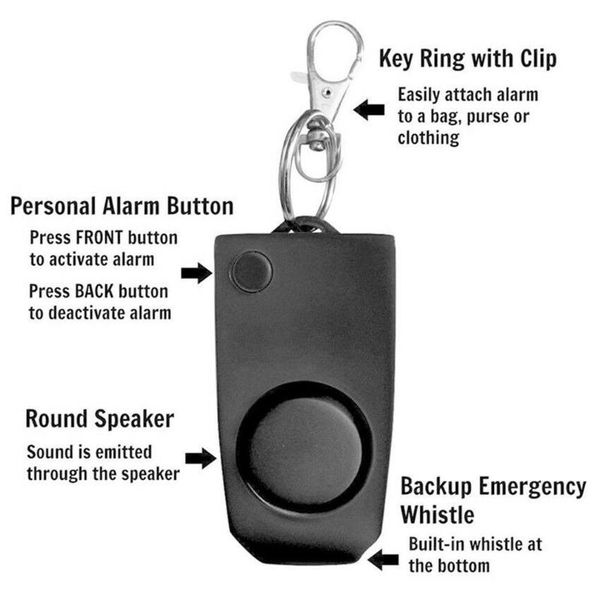 Key Ring with Clip

Easily attach alarm to a bag, purse or clothing

Personal Alarm Button

Press FRONT button to activate alarm

Press BACK button to deactivate alarm

Round Speaker

Sound is emitted through the speaker

Backup Emergency Whistle

Built-in whistle at the bottom