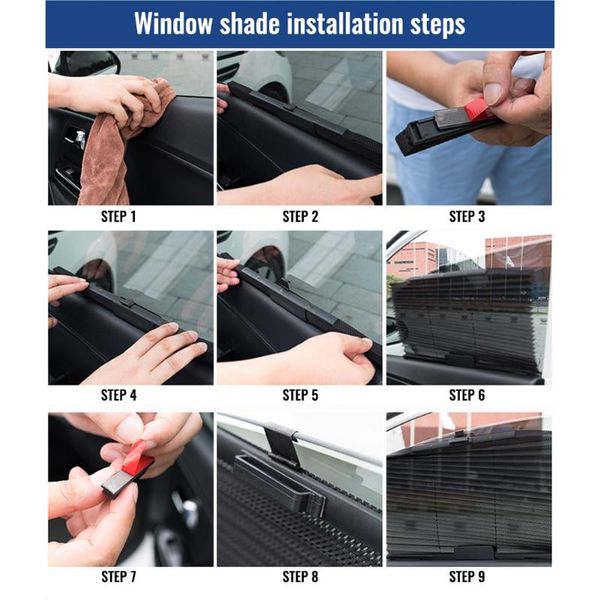 Window shade installation steps

STEP 1

STEP 2

STEP 3

STEP 4

STEP 5

STEP 6

STEP 7

STEP 8

STEP 9