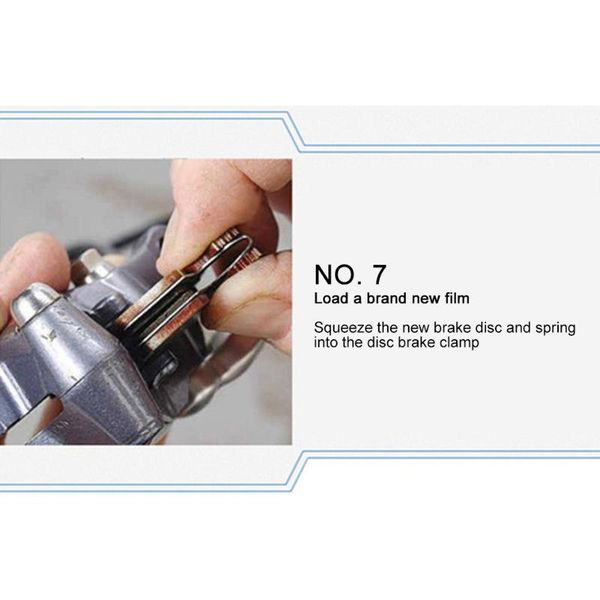 NO. 7

Load a brand new film

Squeeze the new brake disc and spring into the disc brake clamp