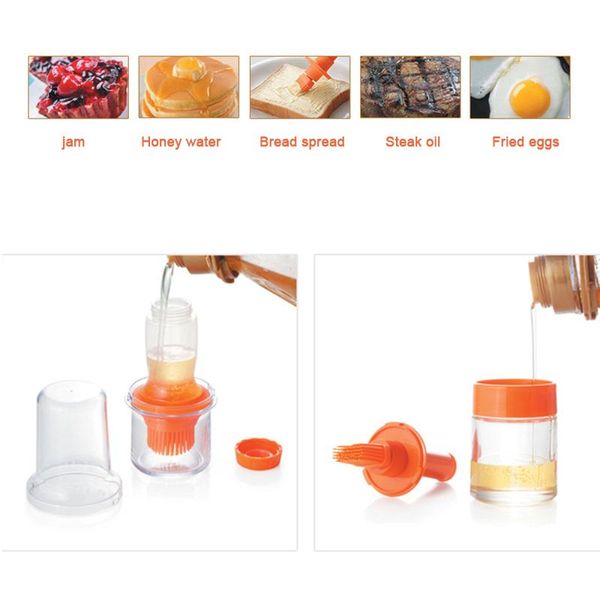 jam Honey water Bread spread Steak oil Fried eggs