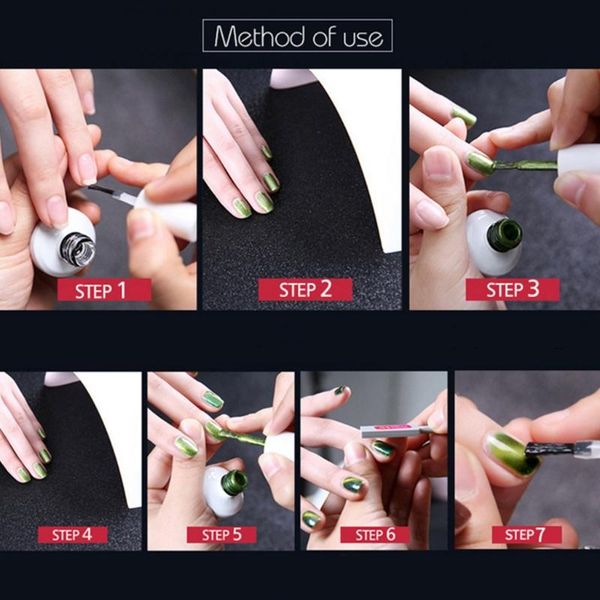 Method of use

STEP 1

STEP 2

STEP 3

STEP 4

STEP 5

STEP 6

STEP 7