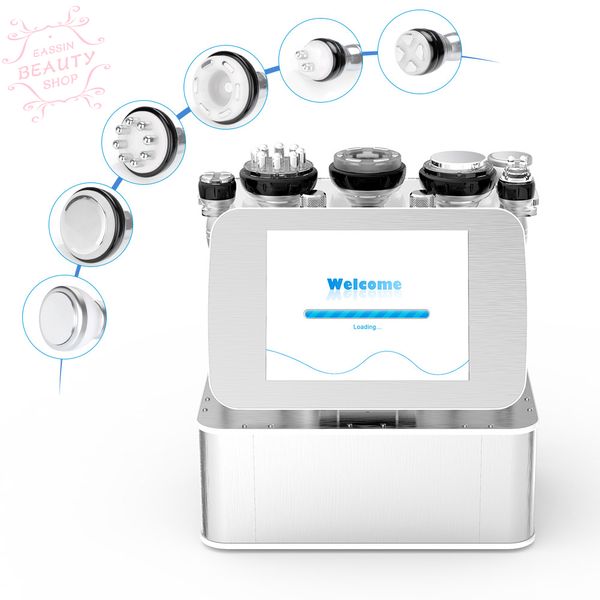 EASSIN
BEAUTY
SHOP

Welcome

Loading...