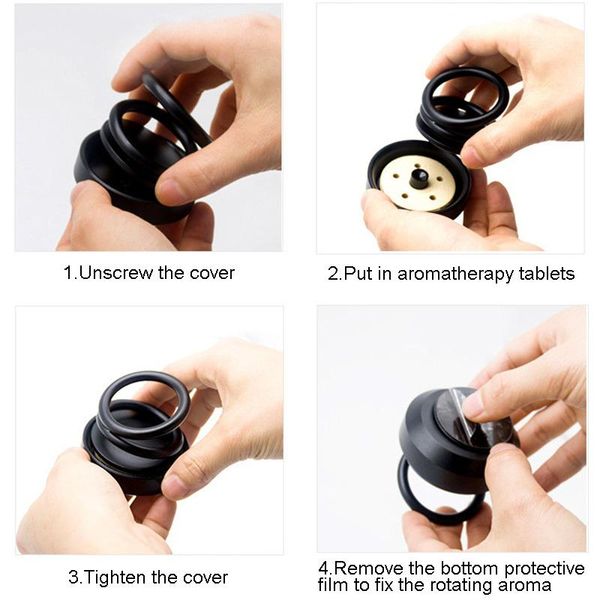 1.Unscrew the cover

2.Put in aromatherapy tablets

3.Tighten the cover

4.Remove the bottom protective film to fix the rotating aroma