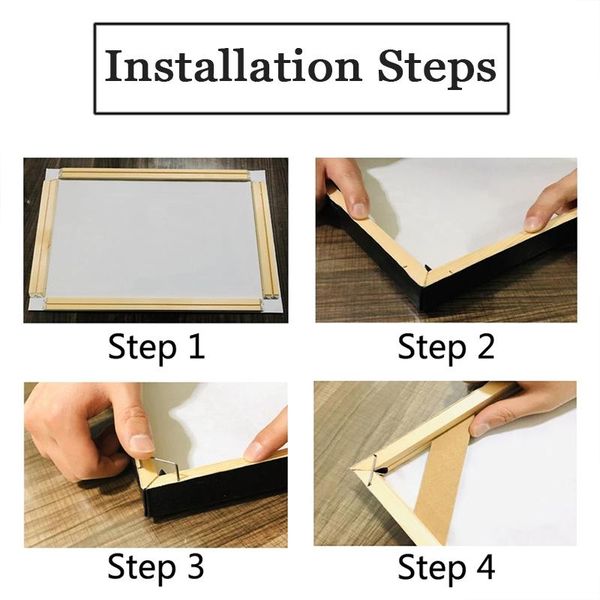 Installation Steps

Step 1

Step 2

Step 3

Step 4