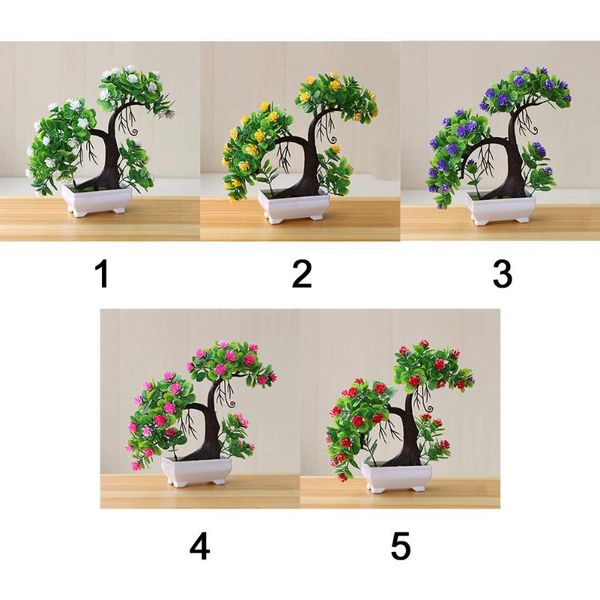 1

2

3

4

5