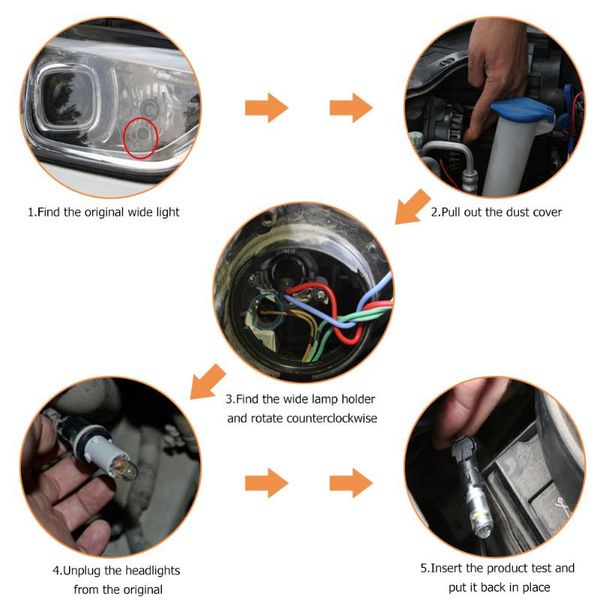 1.Find the original wide light

2.Pull out the dust cover

3.Find the wide lamp holder and rotate counterclockwise

4.Unplug the headlights from the original

5.Insert the product test and put it back in place