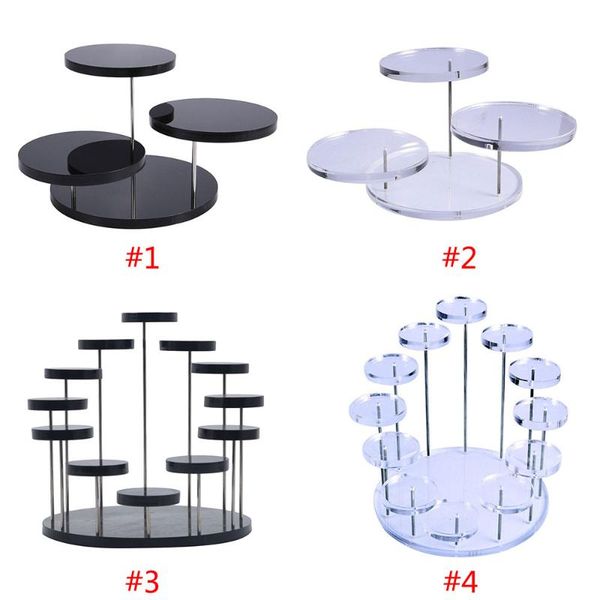 #1

#2

#3

#4